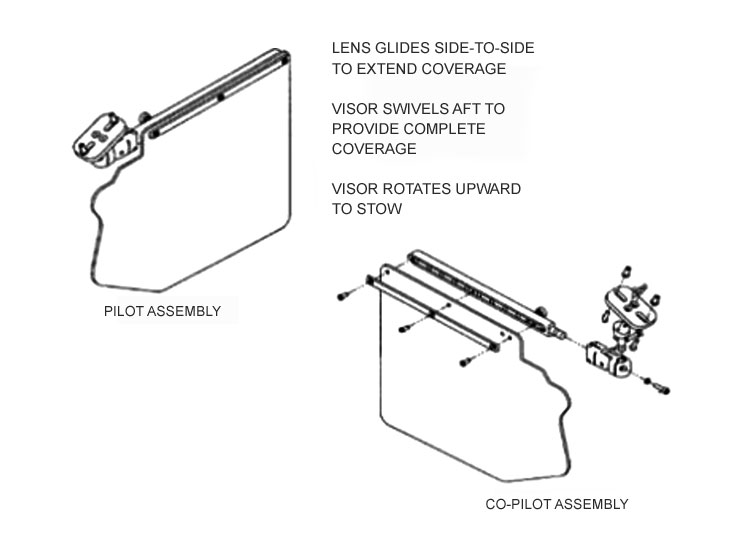 LENS GLIDES SIDE-TO-SIDE TO EXTEND COVERAGE

VISOR SWIVELS AFT TO PROVIDE COMPLETE COVERAGE

VISOR ROTATES UPWARD TO STOW

PILOT ASSEMBLY

CO-PILOT ASSEMBLY