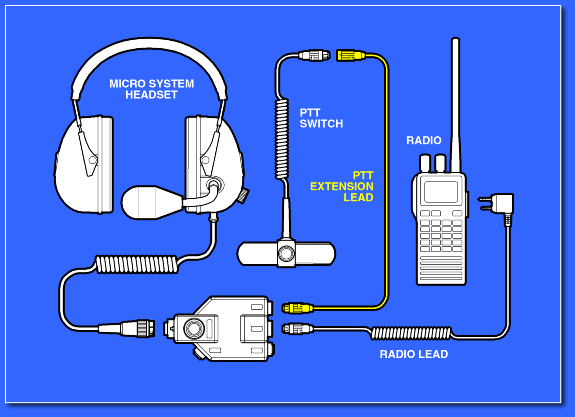 MICRO SYSTEM HEADSET

PTT SWITCH

PTT EXTENSION LEAD

RADIO

RADIO LEAD