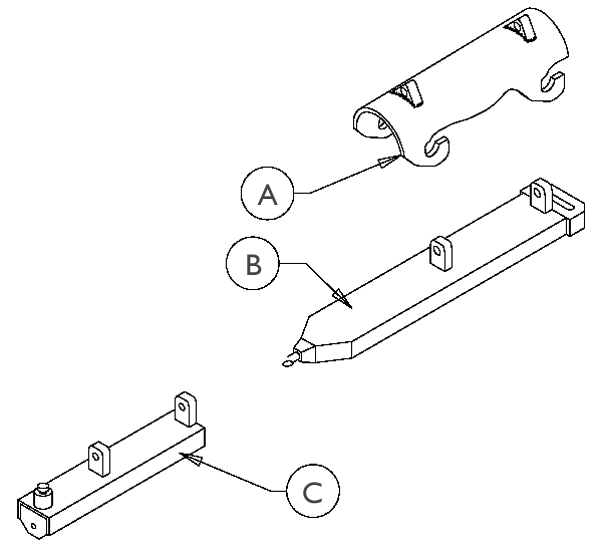 A
B
C