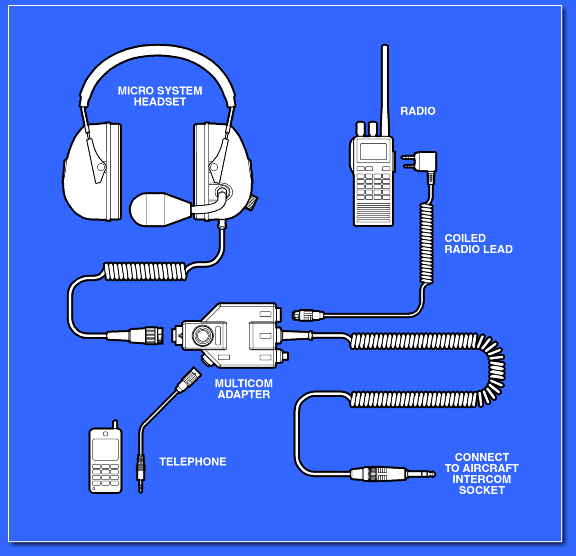 MICRO SYSTEM HEADSET

RADIO

COILED RADIO LEAD

MULTICOM ADAPTER

TELEPHONE

CONNECT TO AIRCRAFT INTERCOM SOCKET